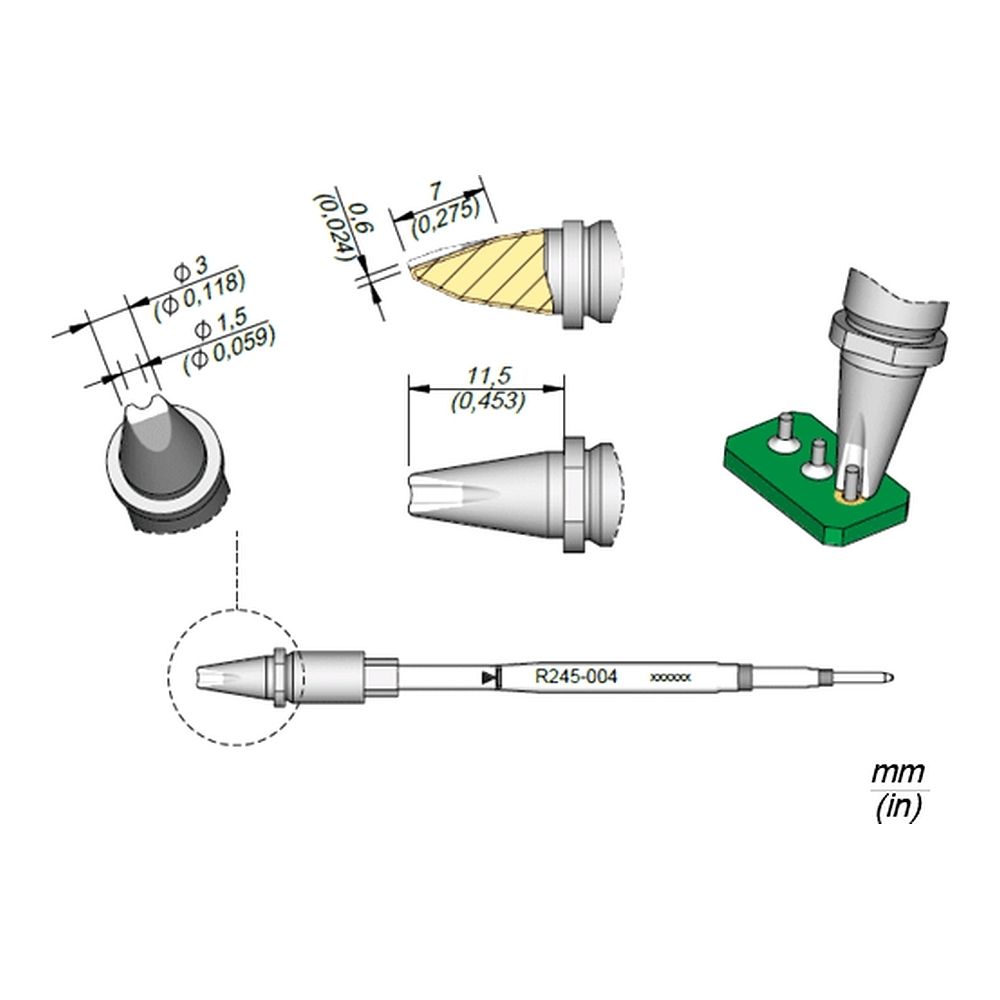 Φ 3
(Φ 0,118)
Φ 1,5
(Φ 0,059)

0,6
(0,024)

7
(0,275)

11,5
(0,453)

R245-004 xxxxxx

mm
(in)